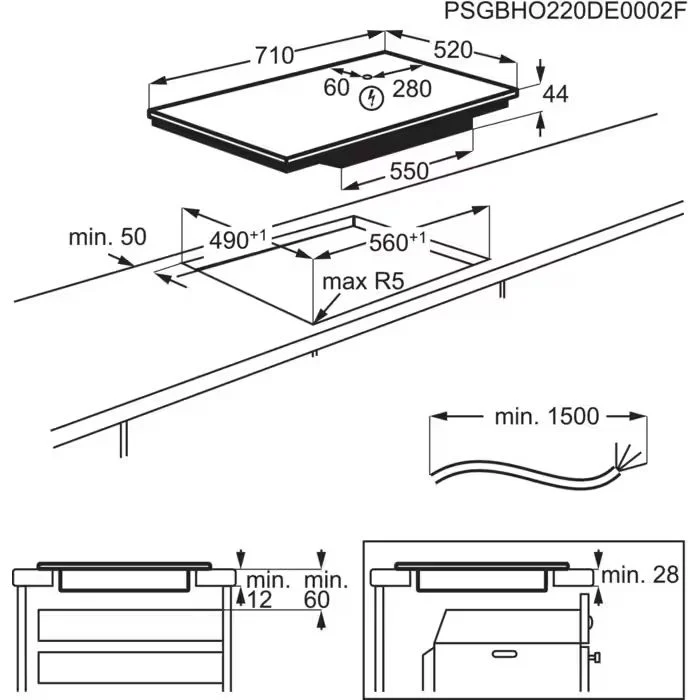 PSGBHO220DE0002F

710
520
60
280
44
550

min. 50
$490^{+1}$
$560^{+1}$
max R5

min. 1500

min. 12
min. 60

min. 28