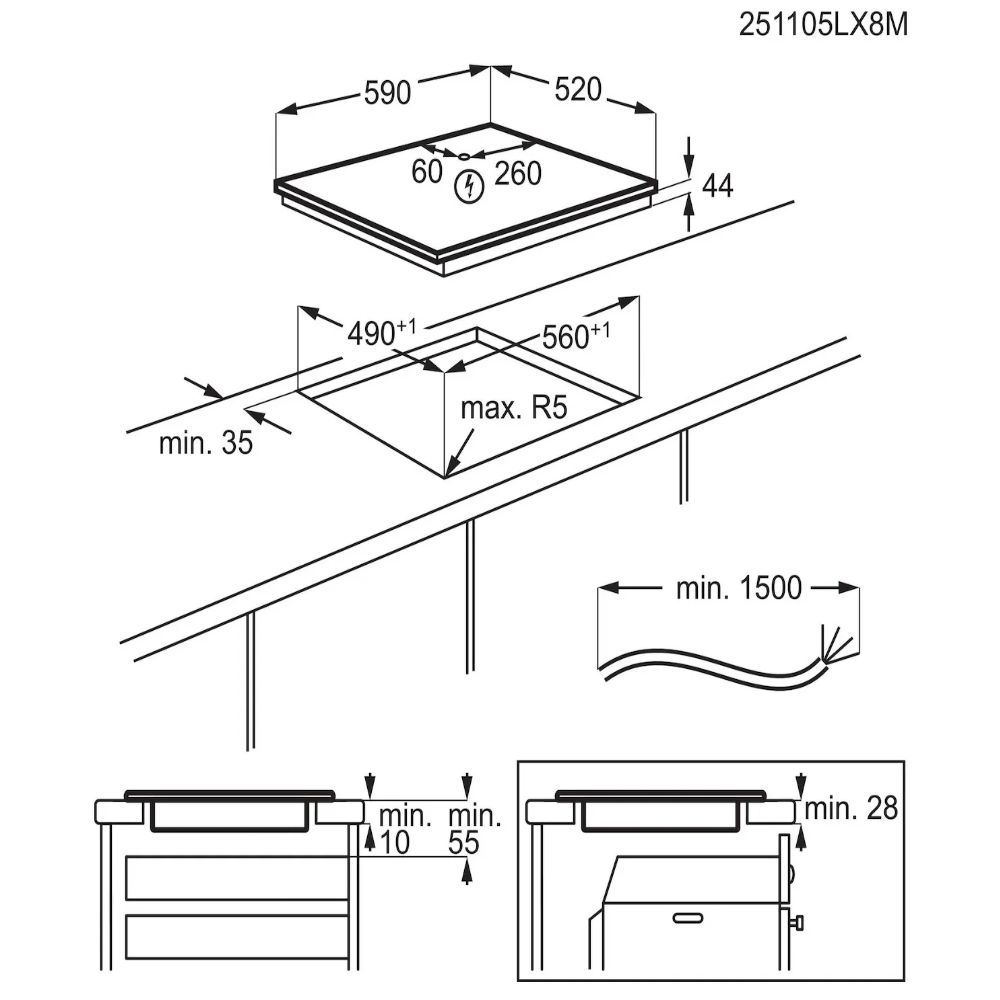 251105LX8M

590
520
60
260
44
$490^{+1}$
$560^{+1}$
max. R5
min. 35
min. 1500
min. 10
min. 55
min. 28